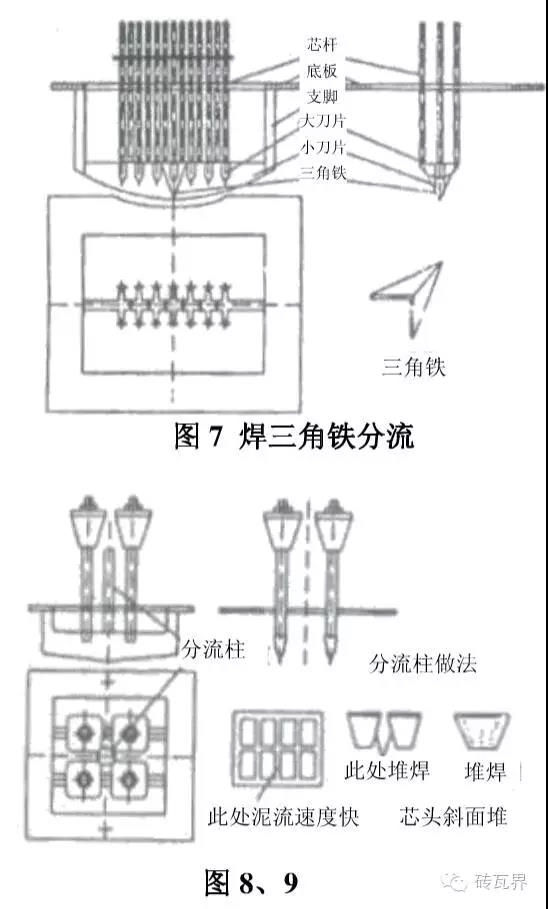 芯杆
底板
支脚
大刀片
小刀片
三角铁

三角铁

图 7 焊三角铁分流

分流柱
分流柱做法
此处堆焊
堆焊
此处泥流速度快
芯头斜面堆

图 8、9

砖瓦界